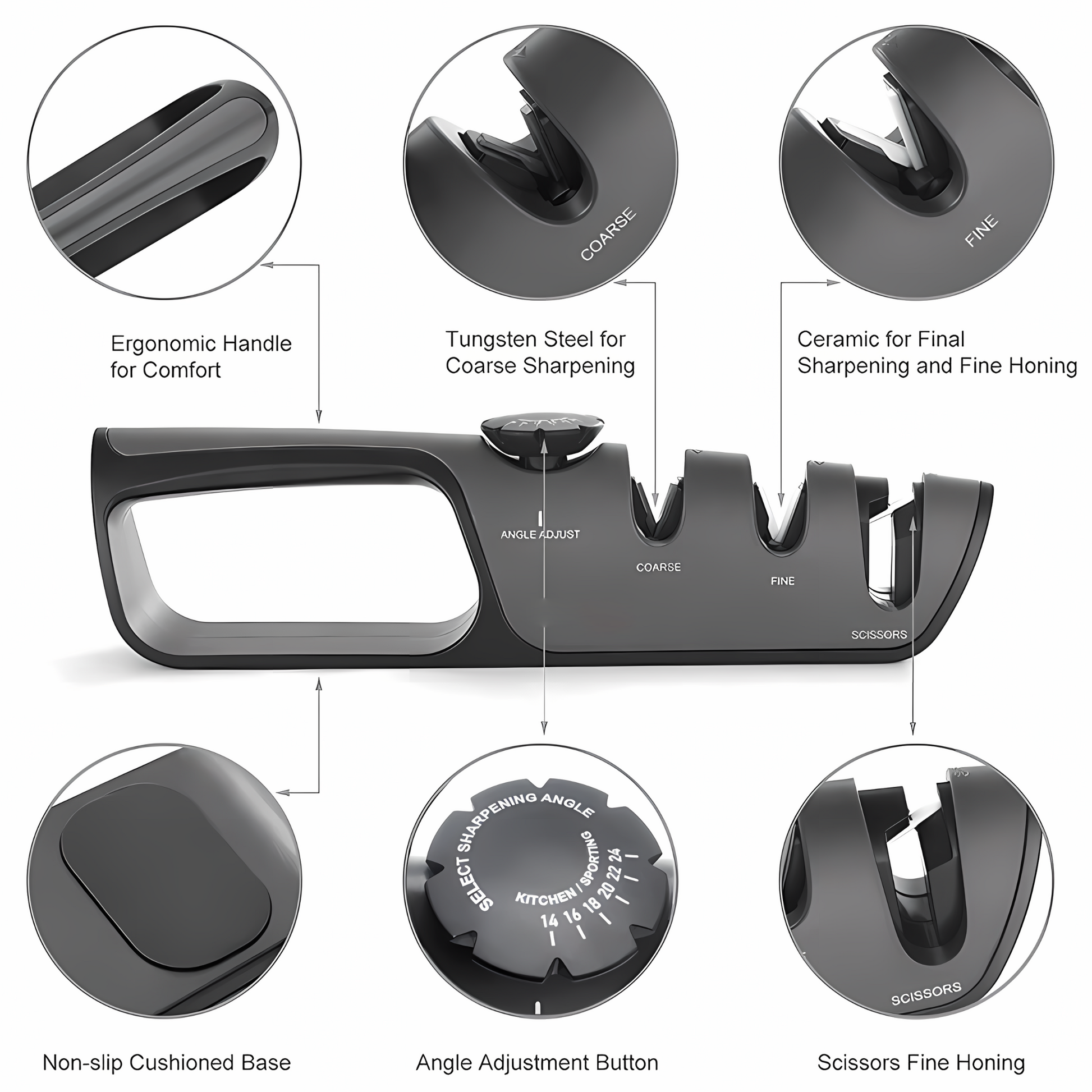 COARSE

FINE

Ergonomic Handle for Comfort

Tungsten Steel for Coarse Sharpening

Ceramic for Final Sharpening and Fine Honing

ANGLE ADJUST

COARSE

FINE

SCISSORS

SELECT SHARPENING ANGLE

KITCHEN / SPORTING

14 16 18 20 22 24

SCISSORS

Non-slip Cushioned Base

Angle Adjustment Button

Scissors Fine Honing